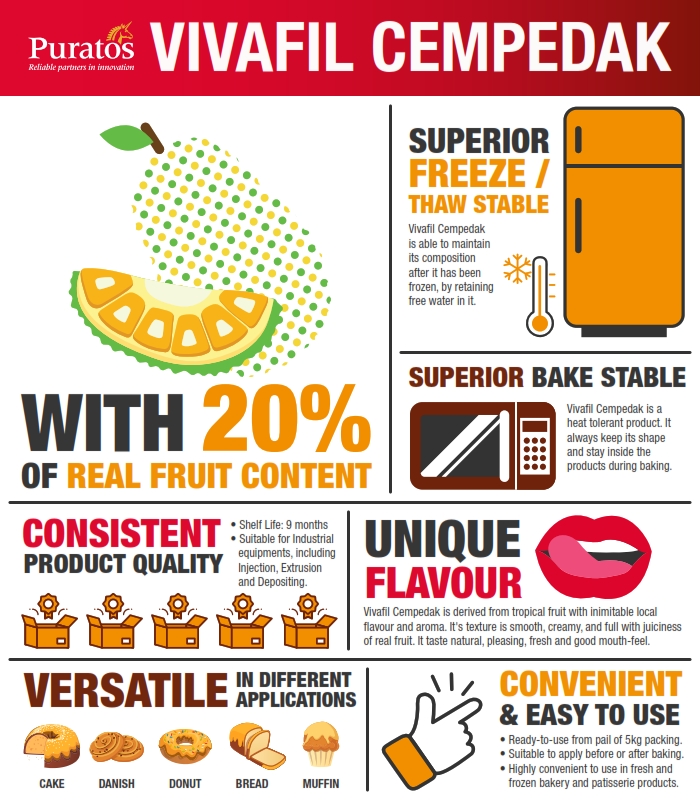 Puratos
Reliable partners in innovation

VIVAFIL CEMPEDAK

WITH 20% OF REAL FRUIT CONTENT

SUPERIOR FREEZE / THAW STABLE

Vivafil Cempedak is able to maintain its composition after it has been frozen, by retaining free water in it.

SUPERIOR BAKE STABLE

Vivafil Cempedak is a heat tolerant product. It always keep its shape and stay inside the products during baking.

CONSISTENT PRODUCT QUALITY

• Shelf Life: 9 months
• Suitable for Industrial equipments, including Injection, Extrusion and Depositing.

UNIQUE FLAVOUR

Vivafil Cempedak is derived from tropical fruit with inimitable local flavour and aroma. It's texture is smooth, creamy, and full with juiciness of real fruit. It taste natural, pleasing, fresh and good mouth-feel.

VERSATILE IN DIFFERENT APPLICATIONS

CAKE
DANISH
DONUT
BREAD
MUFFIN

CONVENIENT & EASY TO USE

• Ready-to-use from pail of 5kg packing.
• Suitable to apply before or after baking.
• Highly convenient to use in fresh and frozen bakery and patisserie products.